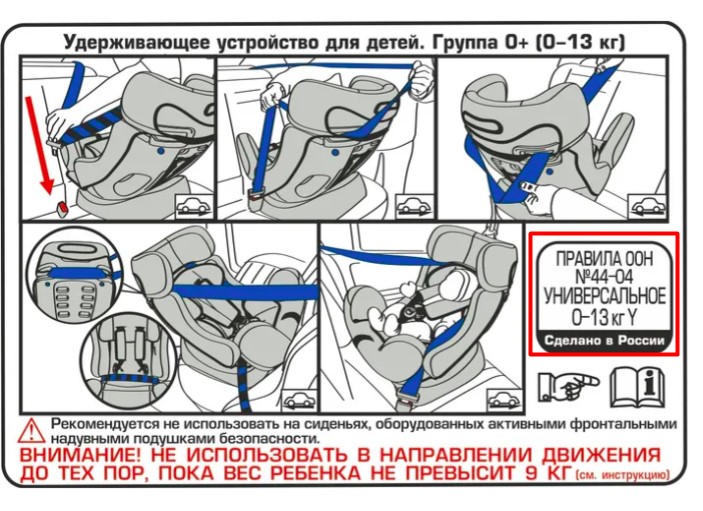 Удерживающее устройство для детей. Группа 0+ (0–13 кг)

ПРАВИЛА ООН №44-04 УНИВЕРСАЛЬНОЕ 0–13 кг Y

Сделано в России

Рекомендуется не использовать на сиденьях, оборудованных активными фронтальными надувными подушками безопасности.

ВНИМАНИЕ! НЕ ИСПОЛЬЗОВАТЬ В НАПРАВЛЕНИИ ДВИЖЕНИЯ ДО ТЕХ ПОР, ПОКА ВЕС РЕБЕНКА НЕ ПРЕВЫСИТ 9 КГ (см. инструкцию)